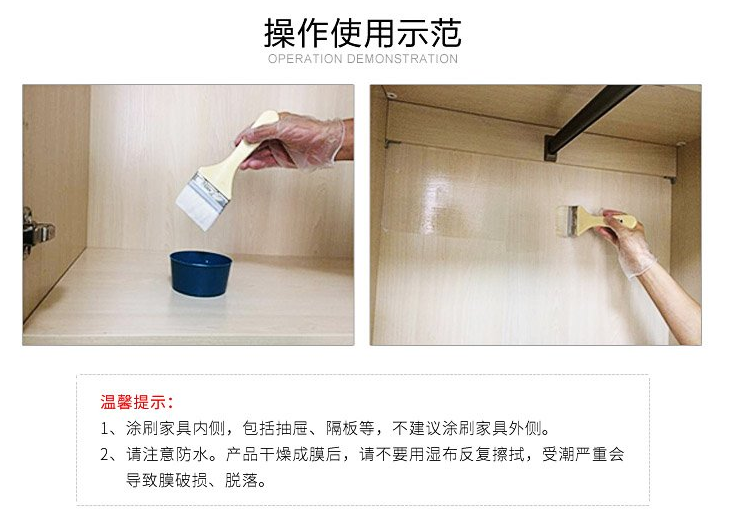 操作使用示范
OPERATION DEMONSTRATION

温馨提示：
1、涂刷家具内侧，包括抽屉、隔板等，不建议涂刷家具外侧。
2、请注意防水。产品干燥成膜后，请不要用湿布反复擦拭，受潮严重会导致膜破损、脱落。